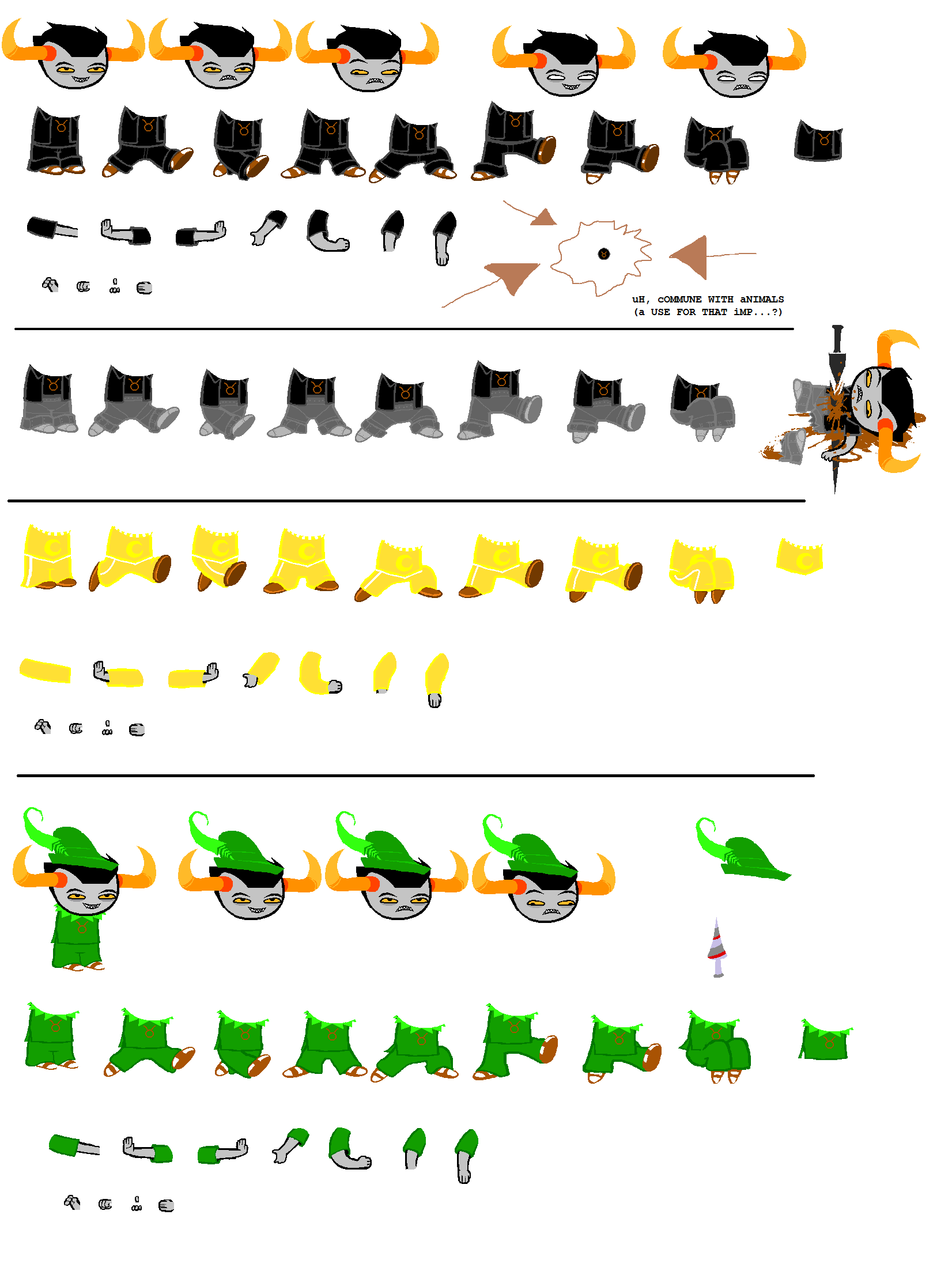 uH, cOMMUNE WITH aNIMALS
(a USE FOR THAT iMP...?)